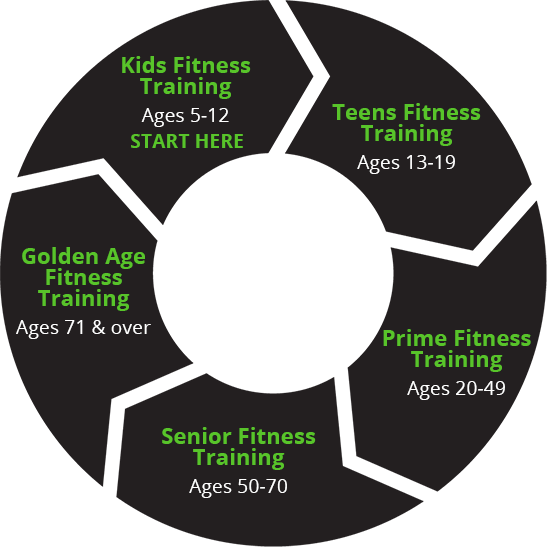 Kids Fitness Training
Ages 5-12
START HERE

Teens Fitness Training
Ages 13-19

Prime Fitness Training
Ages 20-49

Senior Fitness Training
Ages 50-70

Golden Age Fitness Training
Ages 71 & over